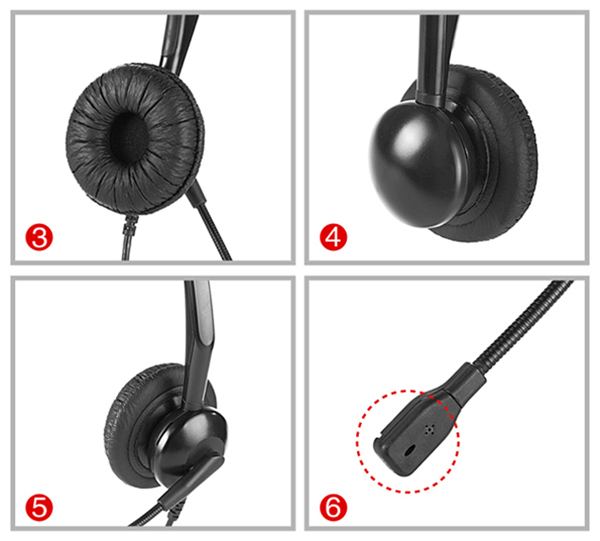 3

4

5

6